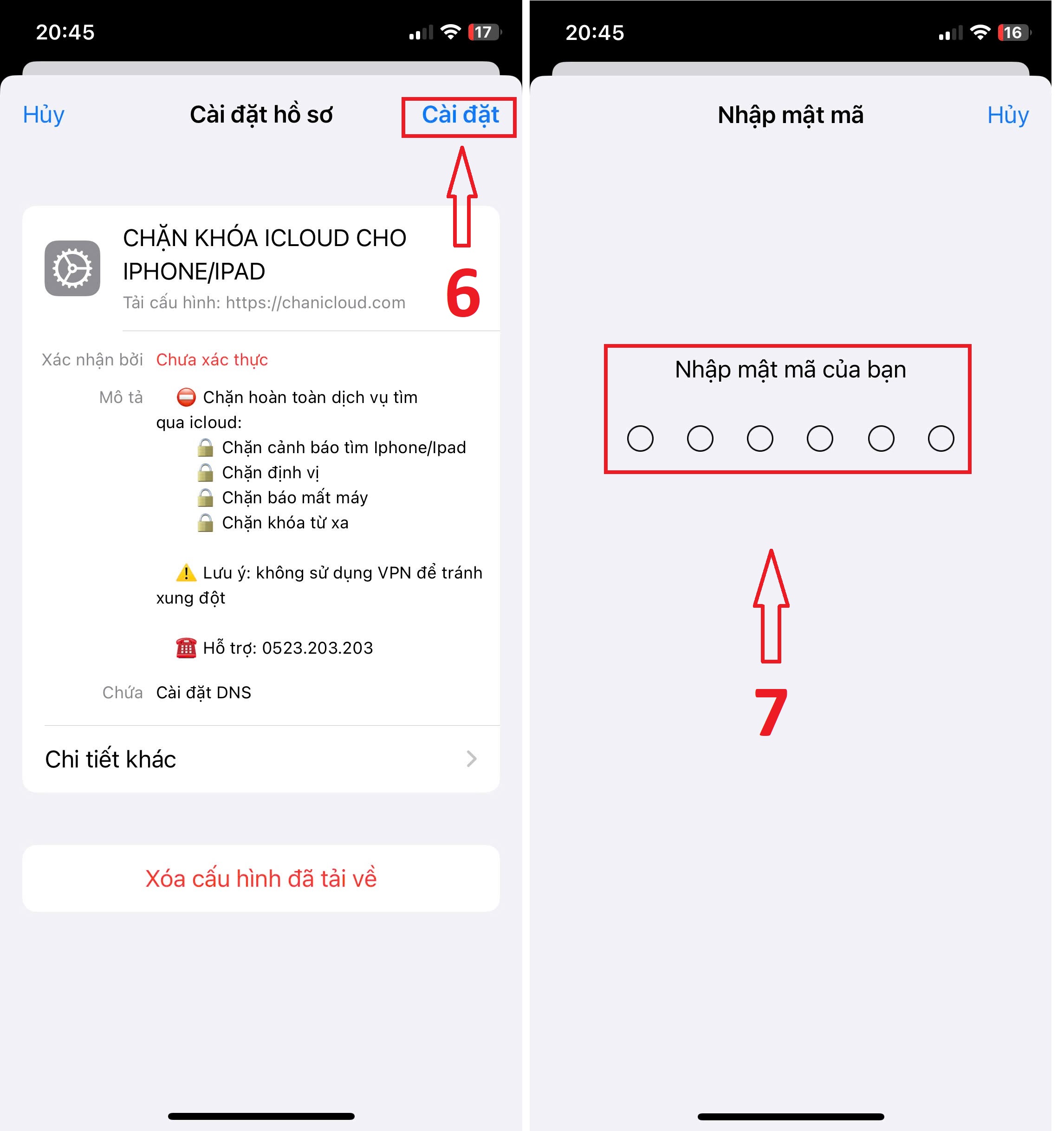 20:45

17

Hủy

Cài đặt hồ sơ

Cài đặt

CHẶN KHÓA ICLOUD CHO IPHONE/IPAD

Tải cấu hình: https://chanicloud.com

6

Xác nhận bởi Chưa xác thực

Mô tả ⛔ Chặn hoàn toàn dịch vụ tìm qua icloud:
🔒 Chặn cảnh báo tìm Iphone/Ipad
🔒 Chặn định vị
🔒 Chặn báo mất máy
🔒 Chặn khóa từ xa

⚠️ Lưu ý: không sử dụng VPN để tránh xung đột

☎️ Hỗ trợ: 0523.203.203

Chứa Cài đặt DNS

Chi tiết khác

Xóa cấu hình đã tải về

20:45

16

Nhập mật mã

Hủy

Nhập mật mã của bạn

7